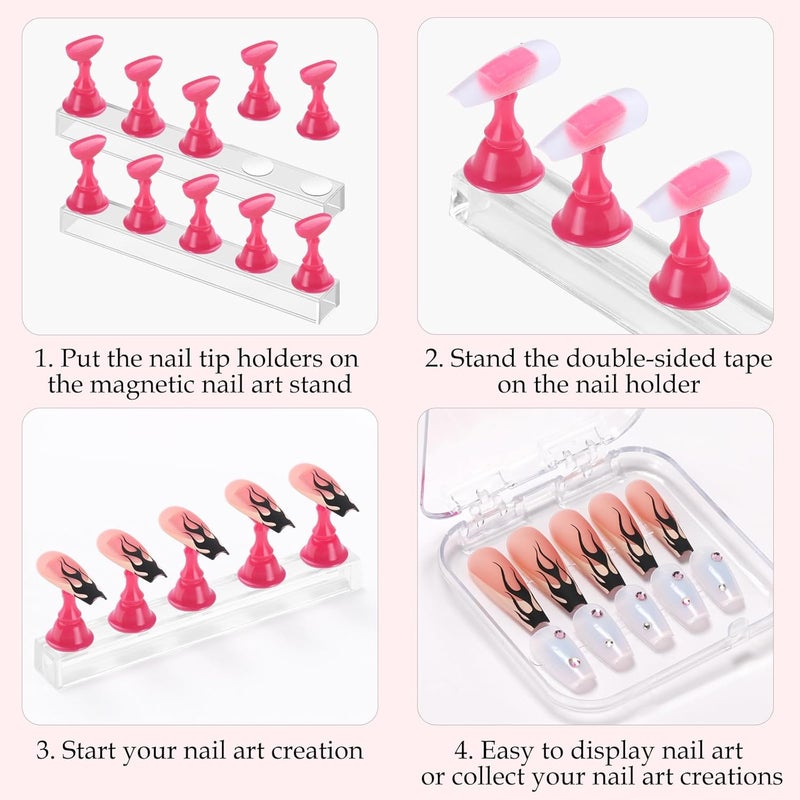 1. Put the nail tip holders on the magnetic nail art stand

2. Stand the double-sided tape on the nail holder

3. Start your nail art creation

4. Easy to display nail art or collect your nail art creations